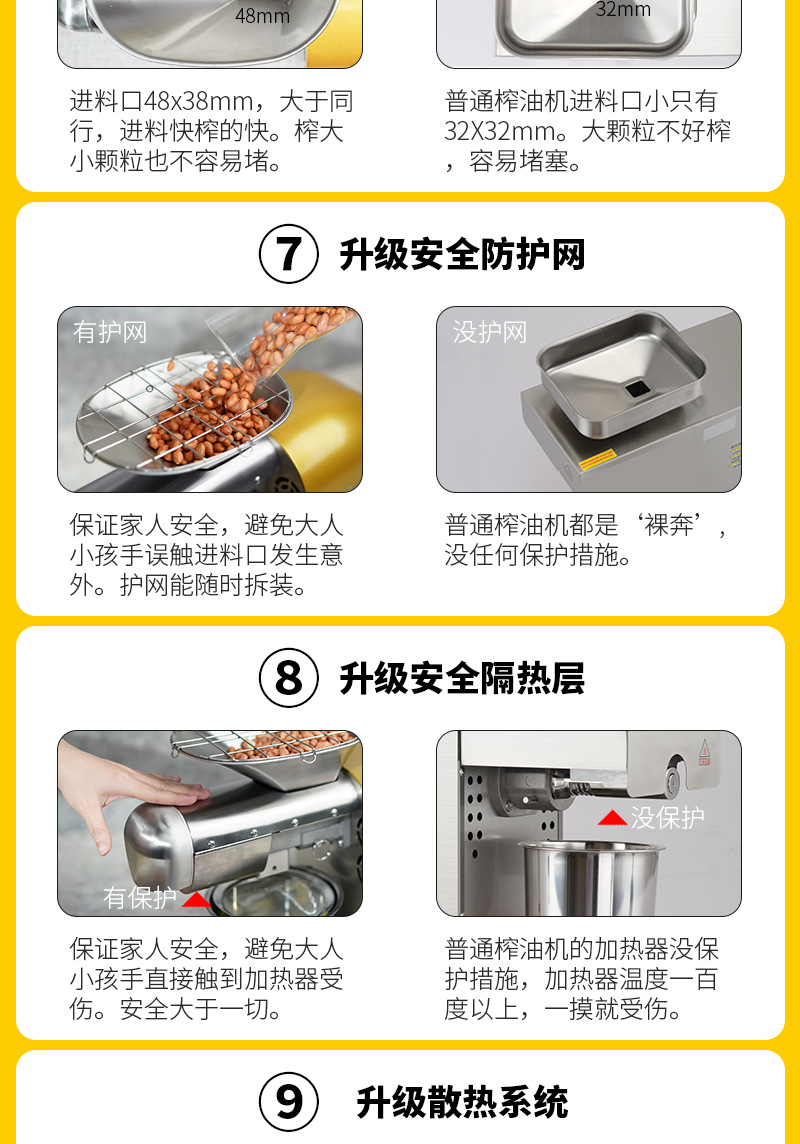 48mm

32mm

进料口48x38mm，大于同行，进料快榨的快。榨大小颗粒也不容易堵。

普通榨油机进料口小只有32X32mm。大颗粒不好榨，容易堵塞。

⑦ 升级安全防护网

有护网

没护网

保证家人安全，避免大人小孩手误触进料口发生意外。护网能随时拆装。

普通榨油机都是‘裸奔’，没任何保护措施。

⑧ 升级安全隔热层

有保护

没保护

保证家人安全，避免大人小孩手直接触到加热器受伤。安全大于一切。

普通榨油机的加热器没保护措施，加热器温度一百度以上，一摸就受伤。

⑨ 升级散热系统